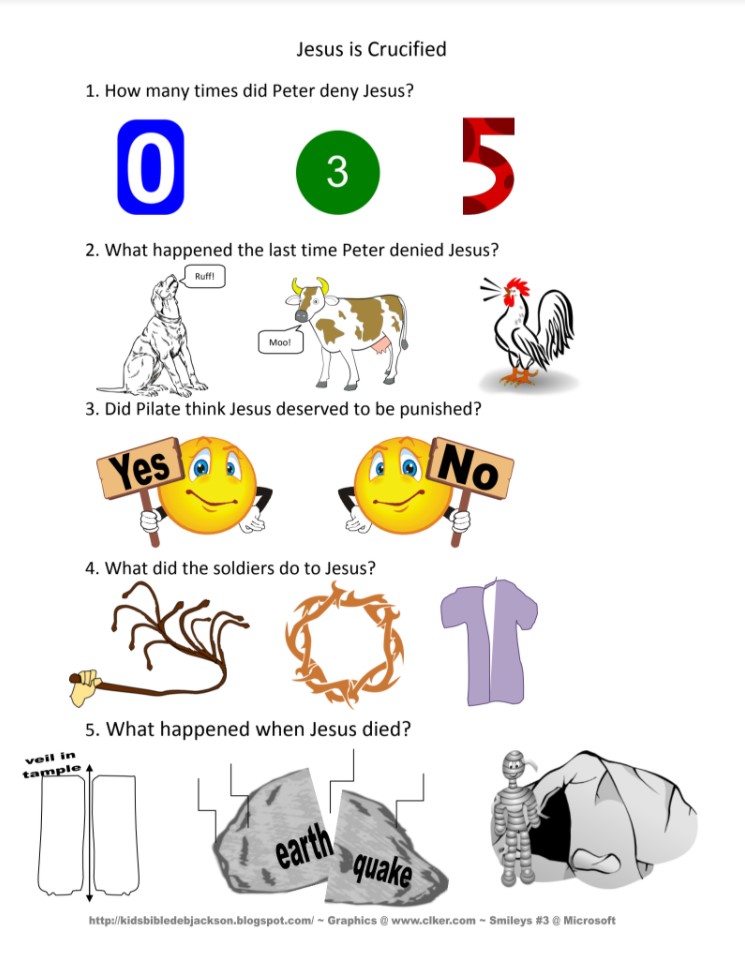 Jesus is Crucified

1. How many times did Peter deny Jesus?

0

3

5

2. What happened the last time Peter denied Jesus?

Ruff!

Moo!

3. Did Pilate think Jesus deserved to be punished?

Yes

No

4. What did the soldiers do to Jesus?

5. What happened when Jesus died?

veil in tample

earth

quake

http://kidsbibledebjackson.blogspot.com/ ~ Graphics @ www.clker.com ~ Smileys #3 @ Microsoft