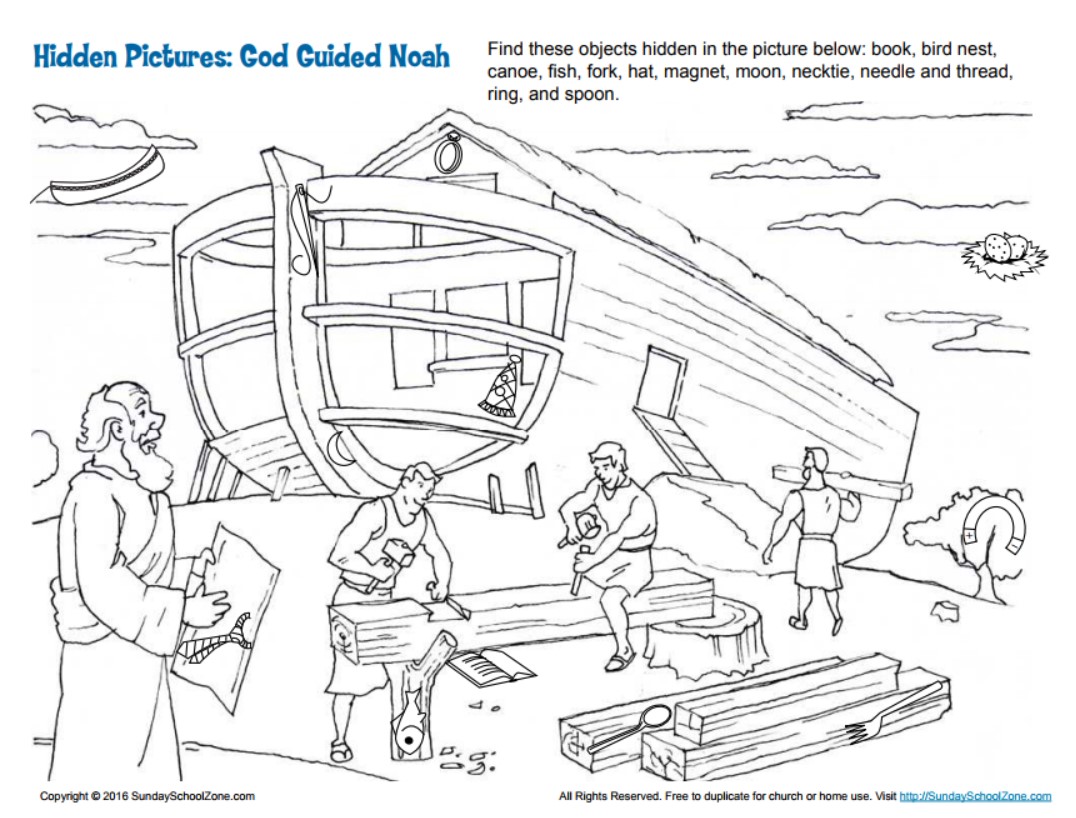 Hidden Pictures: God Guided Noah

Find these objects hidden in the picture below: book, bird nest, canoe, fish, fork, hat, magnet, moon, necktie, needle and thread, ring, and spoon.

Copyright © 2016 SundaySchoolZone.com

All Rights Reserved. Free to duplicate for church or home use. Visit http://SundaySchoolZone.com